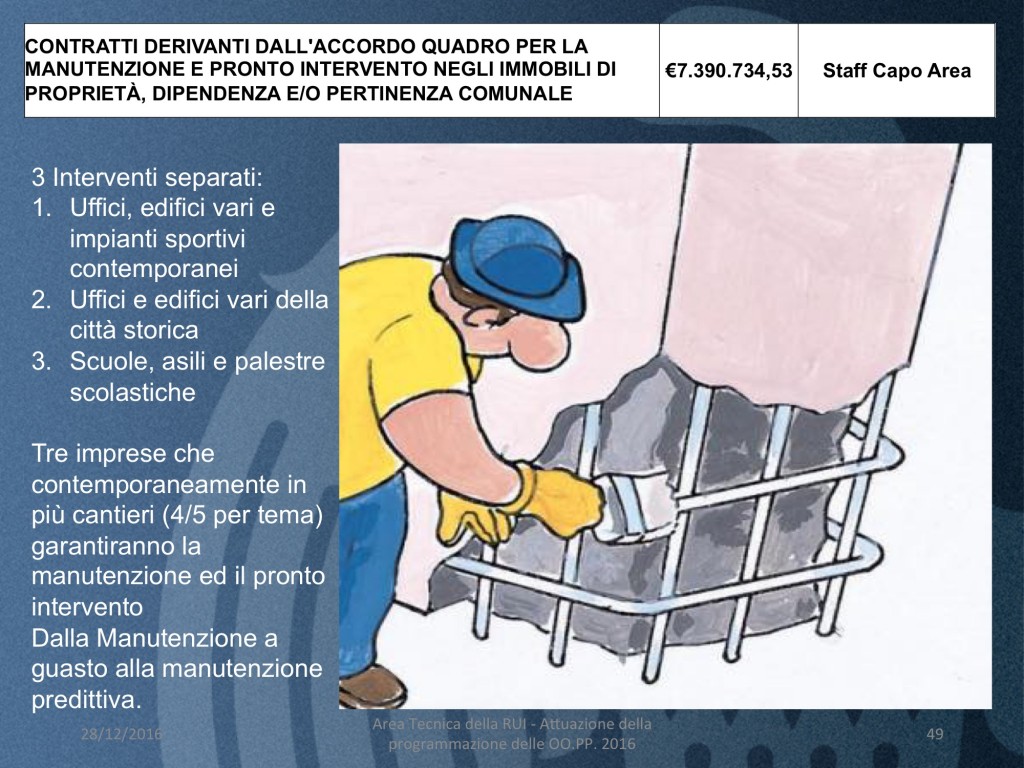 | CONTRATTI DERIVANTI DALL'ACCORDO QUADRO PER LA MANUTENZIONE E PRONTO INTERVENTO NEGLI IMMOBILI DI PROPRIETÀ, DIPENDENZA E/O PERTINENZA COMUNALE | €7.390.734,53 | Staff Capo Area |
|---|---|---|

3 Interventi separati:
1. Uffici, edifici vari e impianti sportivi contemporanei
2. Uffici e edifici vari della città storica
3. Scuole, asili e palestre scolastiche

Tre imprese che contemporaneamente in più cantieri (4/5 per tema) garantiranno la manutenzione ed il pronto intervento
Dalla Manutenzione a guasto alla manutenzione predittiva.

28/12/2016

Area Tecnica della RUI - Attuazione della programmazione delle OO.PP. 2016

49